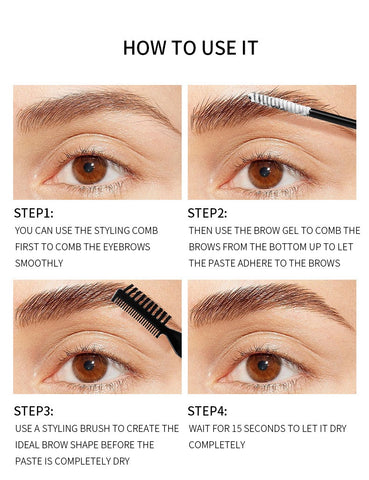 HOW TO USE IT

STEP1:
YOU CAN USE THE STYLING COMB FIRST TO COMB THE EYEBROWS SMOOTHLY

STEP2:
THEN USE THE BROW GEL TO COMB THE BROWS FROM THE BOTTOM UP TO LET THE PASTE ADHERE TO THE BROWS

STEP3:
USE A STYLING BRUSH TO CREATE THE IDEAL BROW SHAPE BEFORE THE PASTE IS COMPLETELY DRY

STEP4:
WAIT FOR 15 SECONDS TO LET IT DRY COMPLETELY