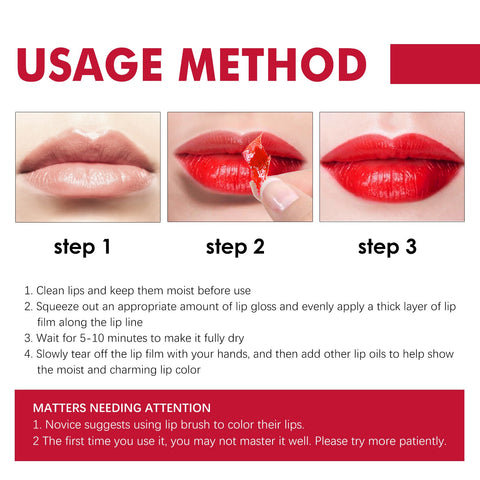 USAGE METHOD

step 1

step 2

step 3

1. Clean lips and keep them moist before use
2. Squeeze out an appropriate amount of lip gloss and evenly apply a thick layer of lip film along the lip line
3. Wait for 5-10 minutes to make it fully dry
4. Slowly tear off the lip film with your hands, and then add other lip oils to help show the moist and charming lip color

MATTERS NEEDING ATTENTION
1. Novice suggests using lip brush to color their lips.
2 The first time you use it, you may not master it well. Please try more patiently.