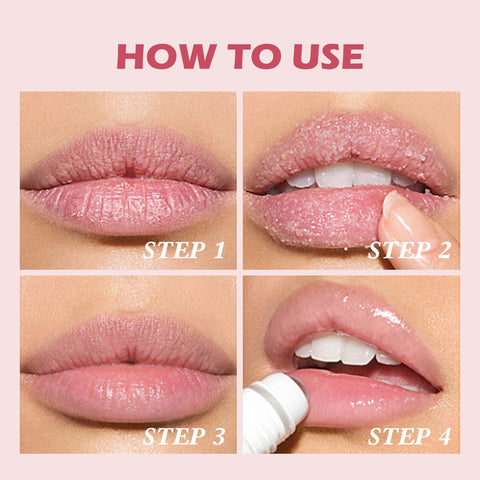 HOW TO USE

STEP 1

STEP 2

STEP 3

STEP 4