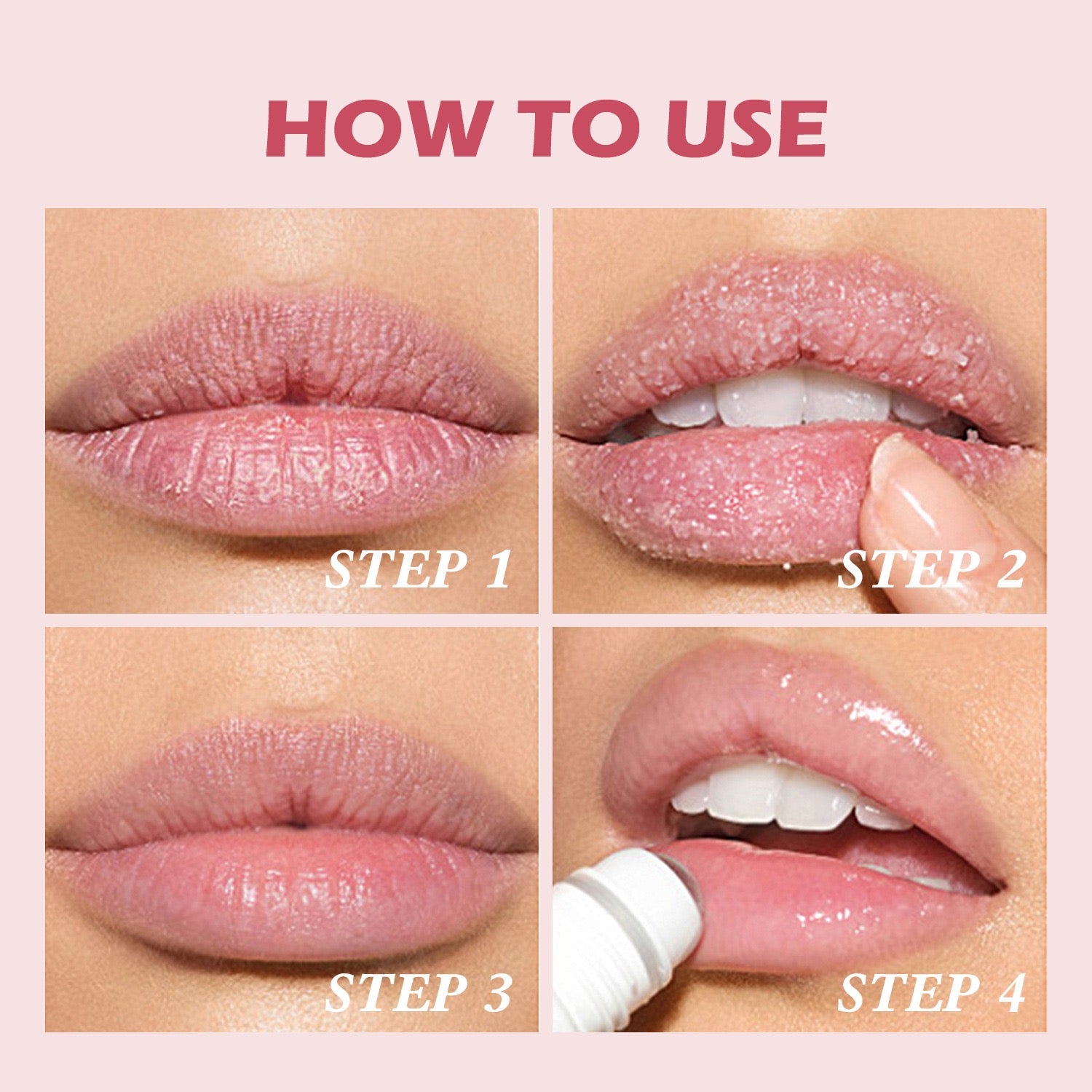 HOW TO USE

STEP 1

STEP 2

STEP 3

STEP 4