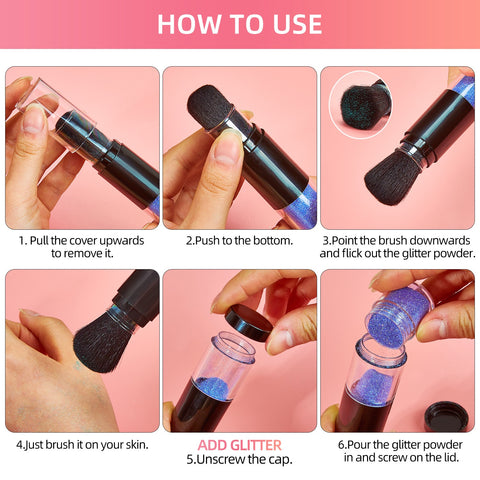 HOW TO USE

1. Pull the cover upwards to remove it.

2.Push to the bottom.

3.Point the brush downwards and flick out the glitter powder.

4.Just brush it on your skin.

ADD GLITTER
5.Unscrew the cap.

6.Pour the glitter powder in and screw on the lid.