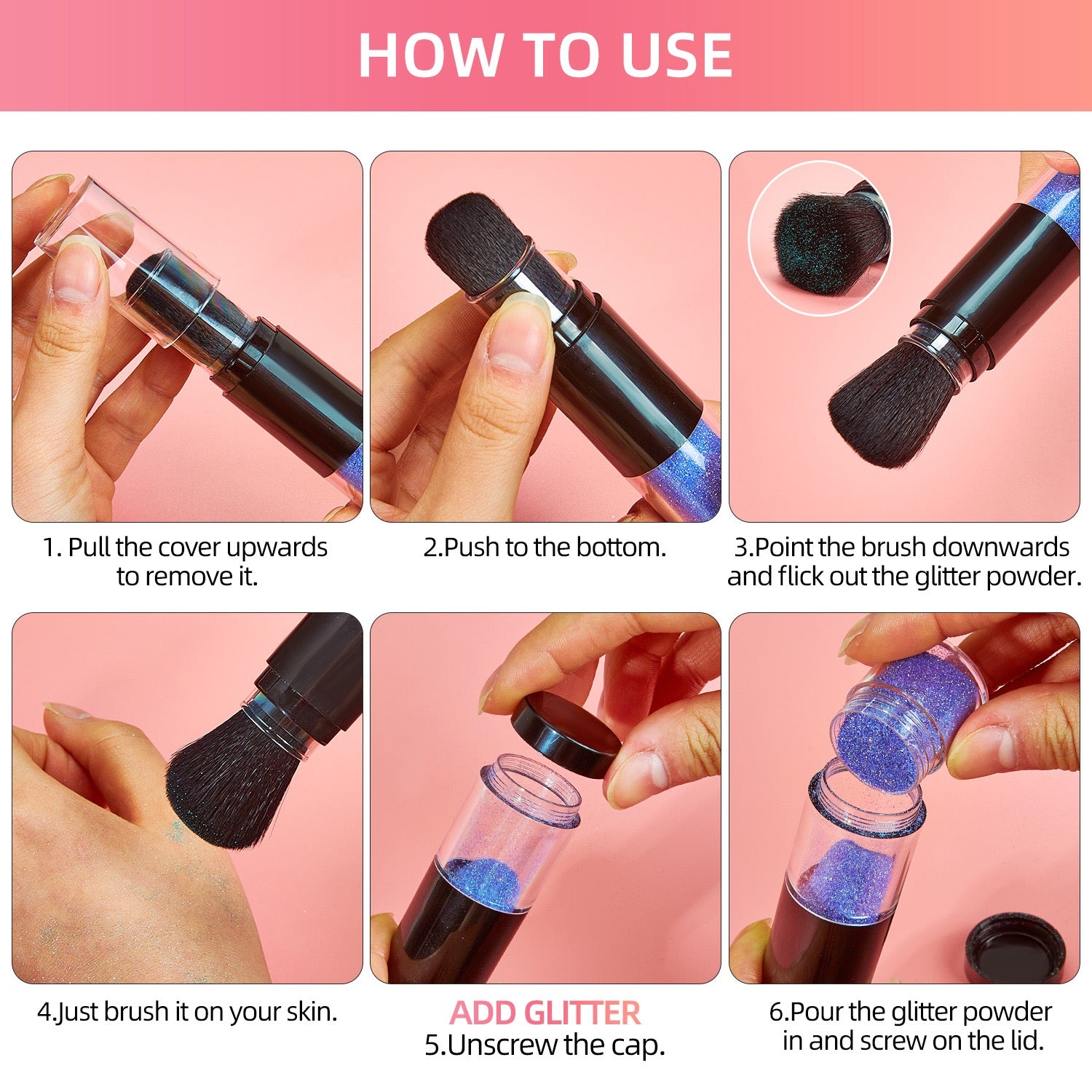 HOW TO USE

1. Pull the cover upwards to remove it.

2.Push to the bottom.

3.Point the brush downwards and flick out the glitter powder.

4.Just brush it on your skin.

ADD GLITTER
5.Unscrew the cap.

6.Pour the glitter powder in and screw on the lid.